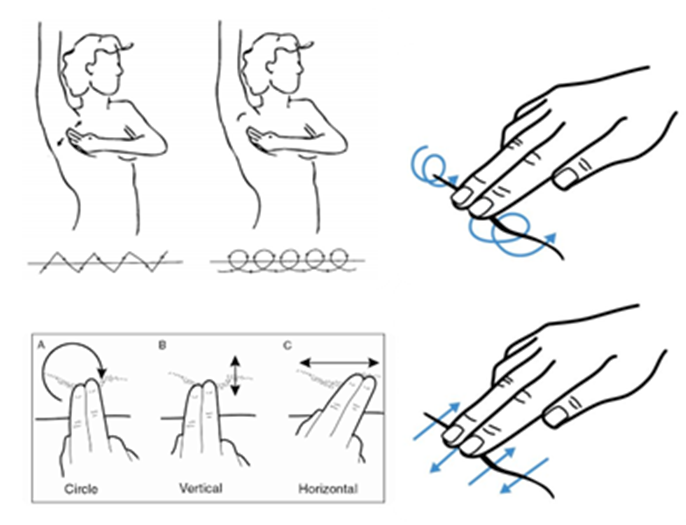 A
B
C
Circle
Vertical
Horizontal